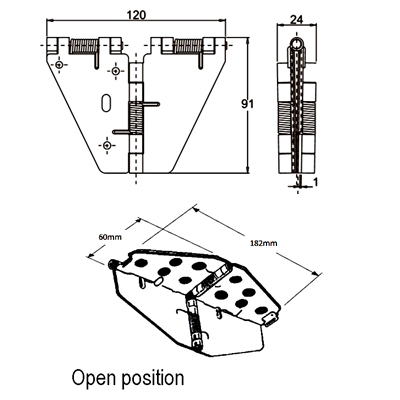 120

24

91

1

60mm

182mm

Open position